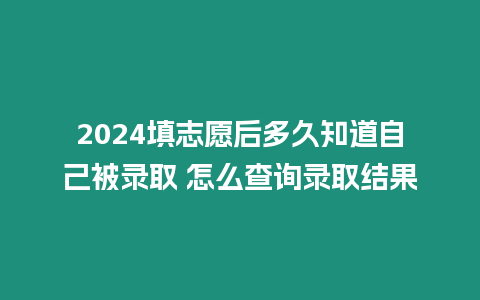 2024填志愿后多久知道自己被录取 怎么查询录取结果